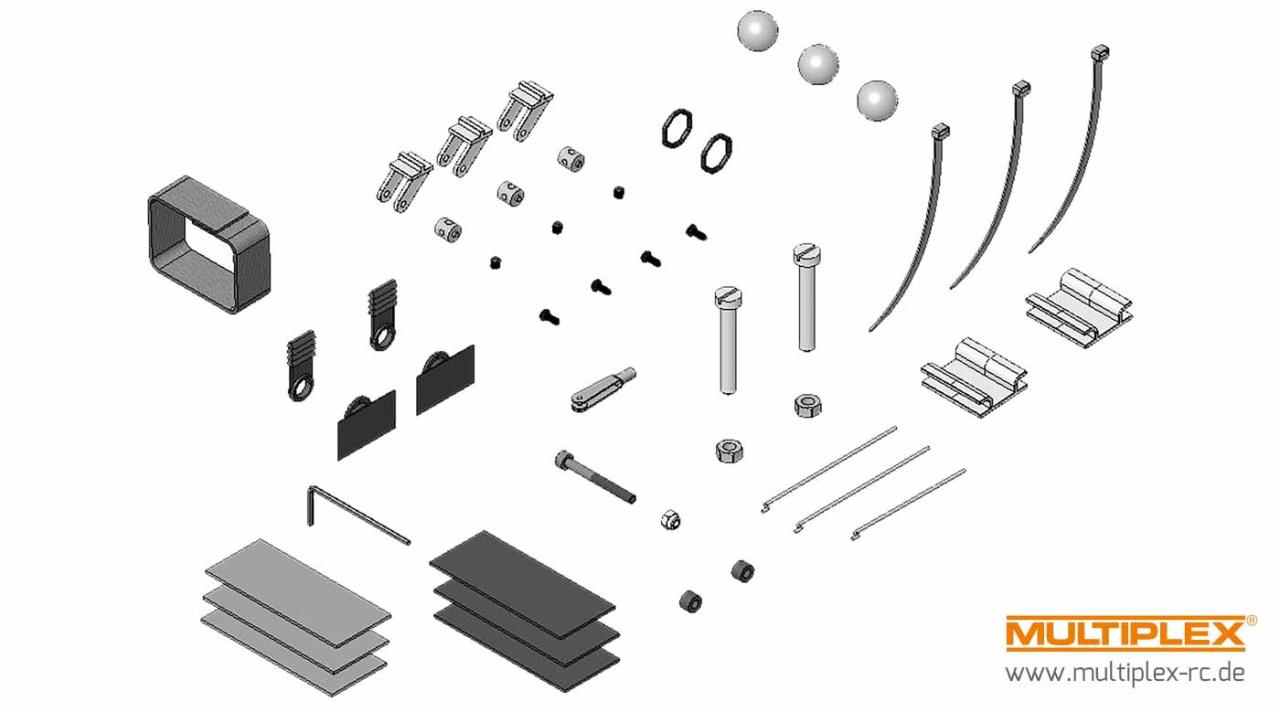 MULTIPLEX®
www.multiplex-rc.de